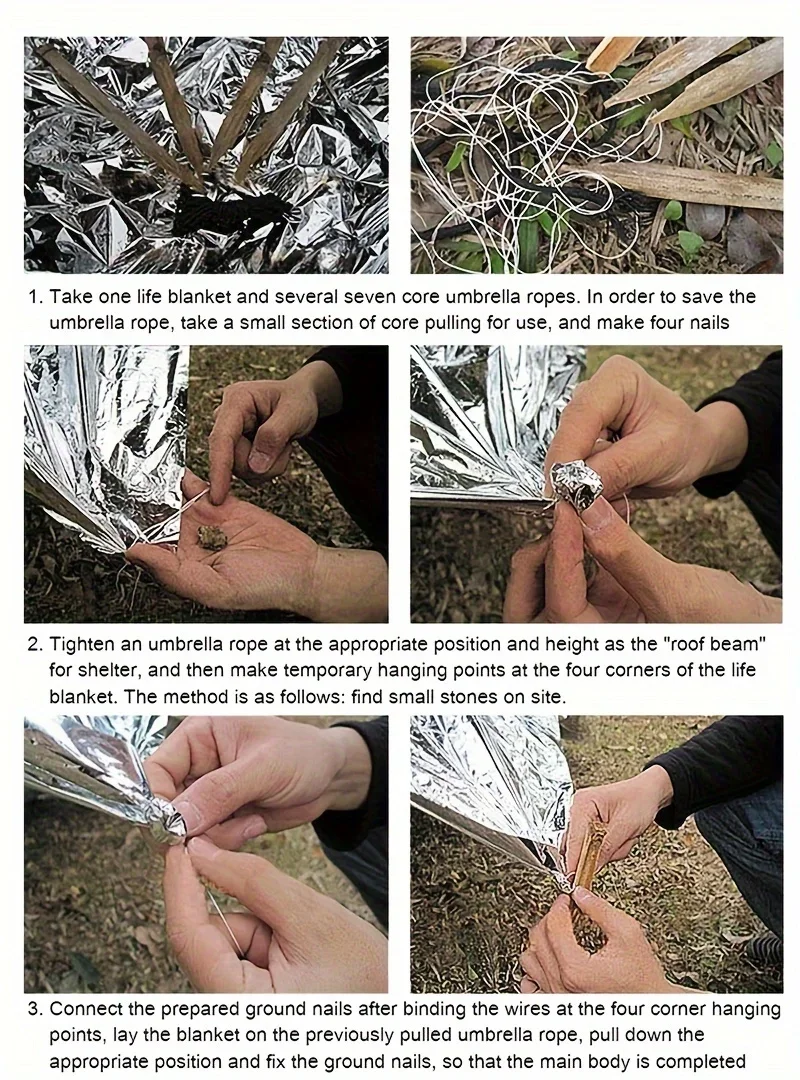 1. Take one life blanket and several seven core umbrella ropes. In order to save the umbrella rope, take a small section of core pulling for use, and make four nails

2. Tighten an umbrella rope at the appropriate position and height as the "roof beam" for shelter, and then make temporary hanging points at the four corners of the life blanket. The method is as follows: find small stones on site.

3. Connect the prepared ground nails after binding the wires at the four corner hanging points, lay the blanket on the previously pulled umbrella rope, pull down the appropriate position and fix the ground nails, so that the main body is completed